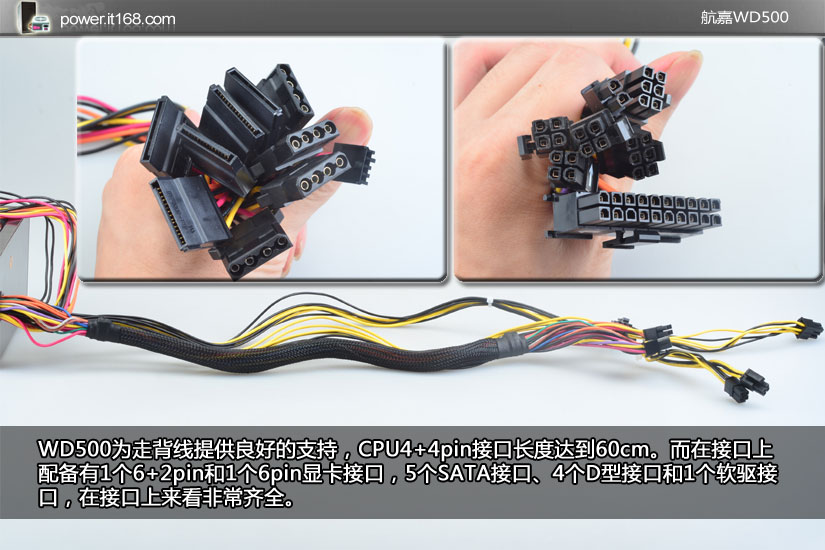 power.it168.com

航嘉WD500

WD500为走背线提供良好的支持，CPU4+4pin接口长度达到60cm。而在接口上配备有1个6+2pin和1个6pin显卡接口，5个SATA接口、4个D型接口和1个软驱接口，在接口上来看非常齐全。