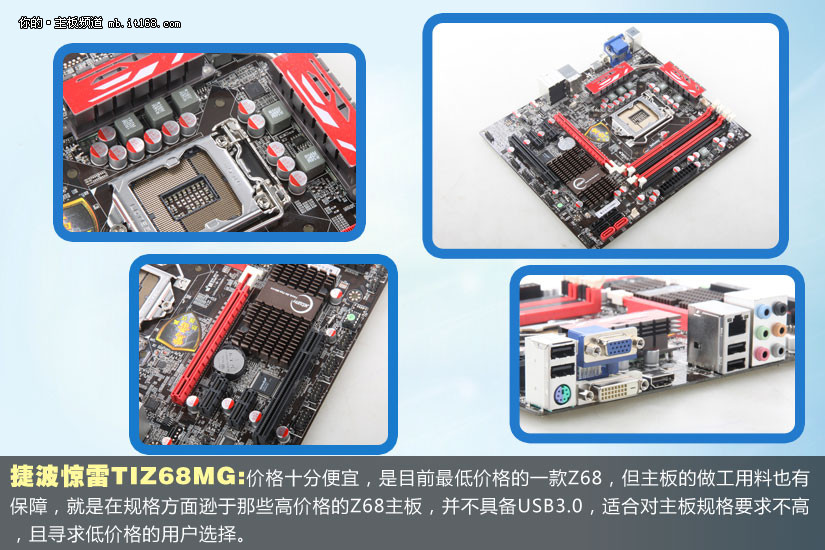 你的·主板频道 mb.it168.com

捷波惊雷TIZ68MG:价格十分便宜，是目前最低价格的一款Z68，但主板的做工用料也有保障，就是在规格方面逊于那些高价格的Z68主板，并不具备USB3.0，适合对主板规格要求不高，且寻求低价格的用户选择。