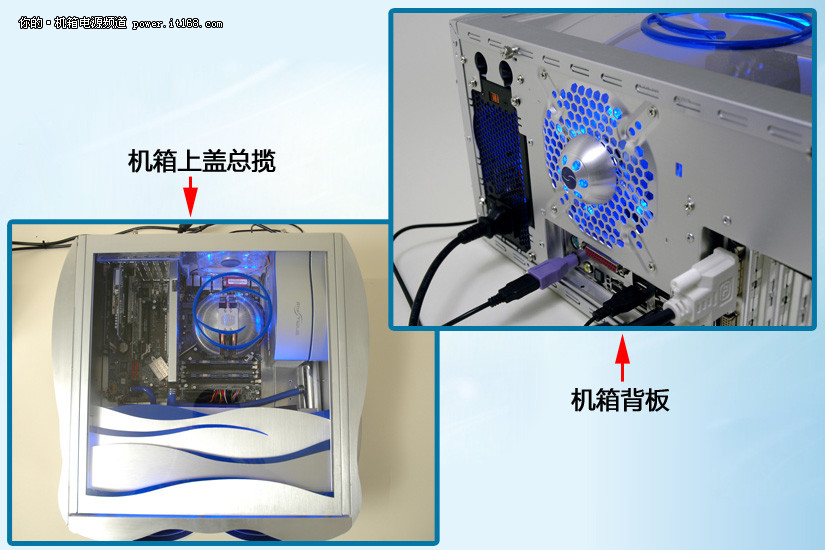 你的·机箱电源频道 power.it168.com

机箱上盖总揽

机箱背板