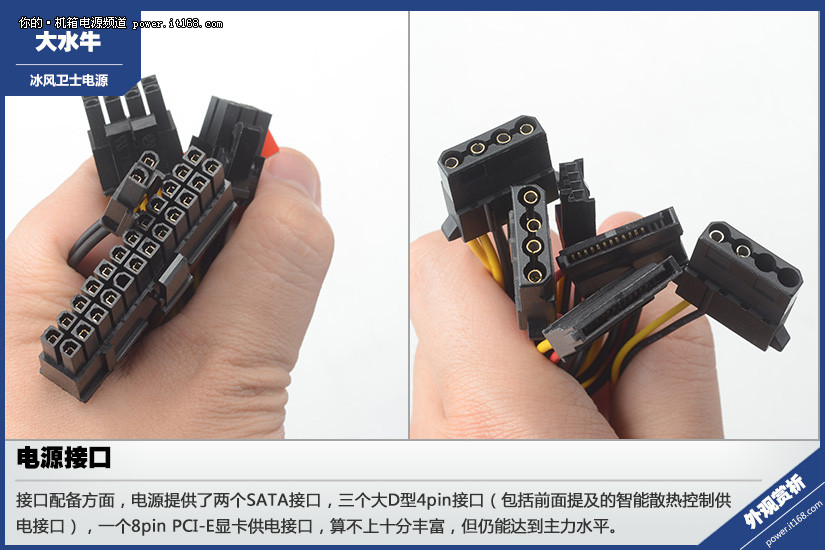 你的·机箱电源频道 power.it168.com

大水牛

冰风卫士电源

电源接口

接口配备方面，电源提供了两个SATA接口，三个大D型4pin接口（包括前面提及的智能散热控制供电接口），一个8pin PCI-E显卡供电接口，算不上十分丰富，但仍能达到主力水平。

外观赏析
power.it168.com