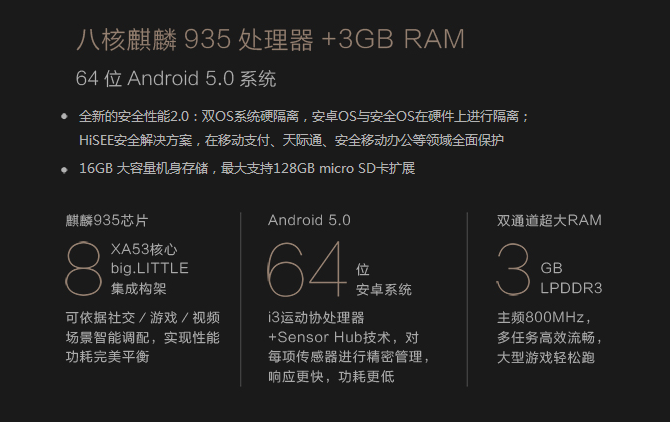 八核麒麟 935 处理器 +3GB RAM

64 位 Android 5.0 系统

• 全新的安全性能2.0：双OS系统硬隔离，安卓OS与安全OS在硬件上进行隔离；HiSEE安全解决方案，在移动支付、天际通、安全移动办公等领域全面保护

• 16GB 大容量机身存储，最大支持128GB micro SD卡扩展

麒麟935芯片

8 XA53核心 big.LITTLE 集成构架

可依据社交 / 游戏 / 视频场景智能调配，实现性能功耗完美平衡

Android 5.0

64 位 安卓系统

i3运动协处理器 +Sensor Hub技术，对每项传感器进行精密管理，响应更快，功耗更低

双通道超大RAM

3 GB LPDDR3

主频800MHz，多任务高效流畅，大型游戏轻松跑