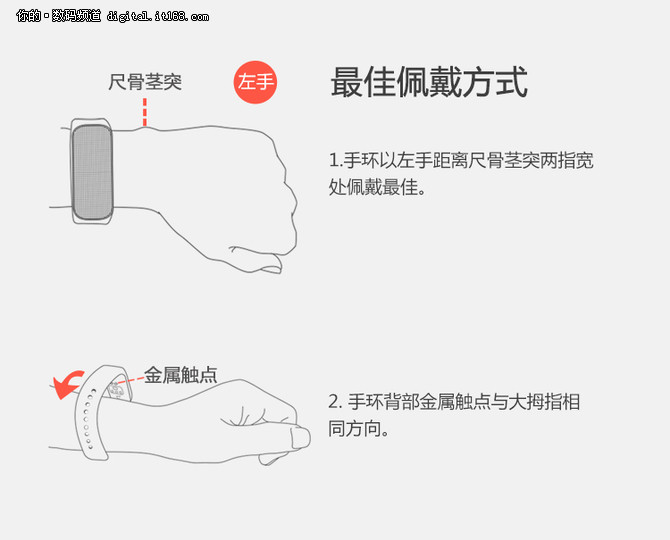 你的·数码频道 digital.it168.com

尺骨茎突

左手

最佳佩戴方式

1.手环以左手距离尺骨茎突两指宽处佩戴最佳。

金属触点

2. 手环背部金属触点与大拇指相同方向。